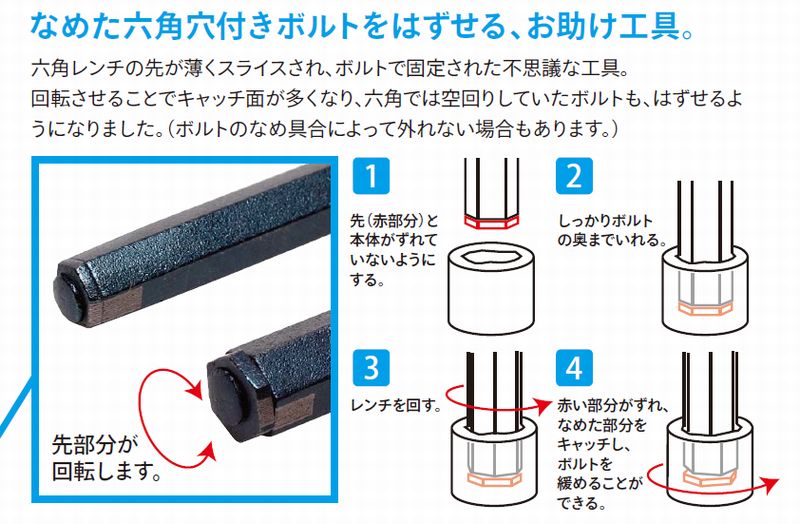 なめた六角穴付きボルトをはずせる、お助け工具。

六角レンチの先が薄くスライスされ、ボルトで固定された不思議な工具。
回転させることでキャッチ面が多くなり、六角では空回りしていたボルトも、はずせるようになりました。(ボルトのなめ具合によって外れない場合もあります。)

先部分が回転します。

1
先(赤部分)と本体がずれていないようにする。

2
しっかりボルトの奥までいれる。

3
レンチを回す。

4
赤い部分がずれ、なめた部分をキャッチし、ボルトを緩めることができる。